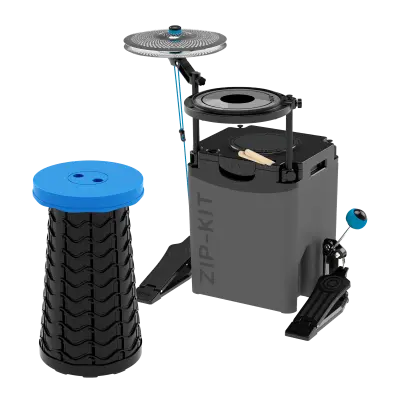 ZIP-KIT